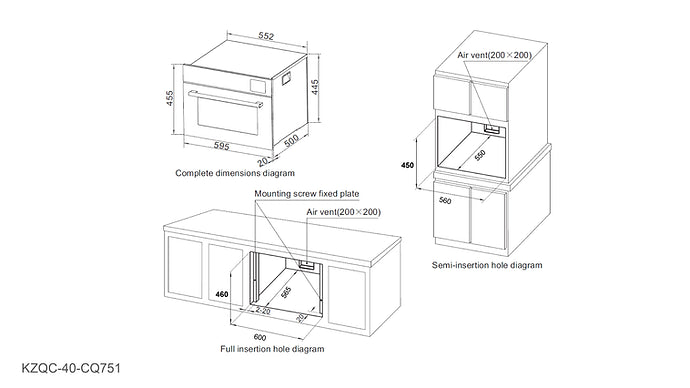 552
455
445
595
500
20
Complete dimensions diagram

Air vent(200×200)
450
550
560
Semi-insertion hole diagram

Mounting screw fixed plate
Air vent(200×200)
460
565
2-20
20
600
Full insertion hole diagram

KZQC-40-CQ751