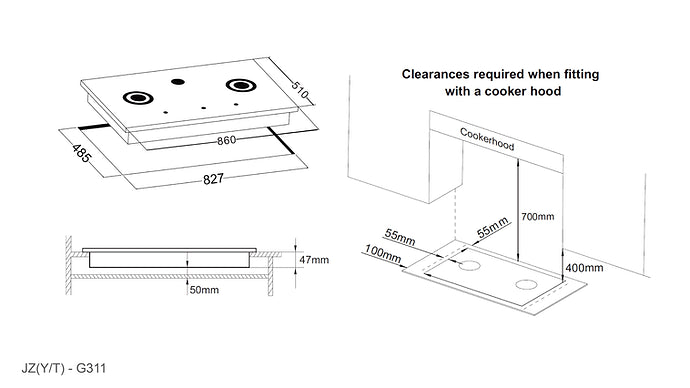 510
860
485
827
47mm
50mm
Clearances required when fitting with a cooker hood
Cookerhood
700mm
55mm
55mm
100mm
400mm
JZ(Y/T) - G311